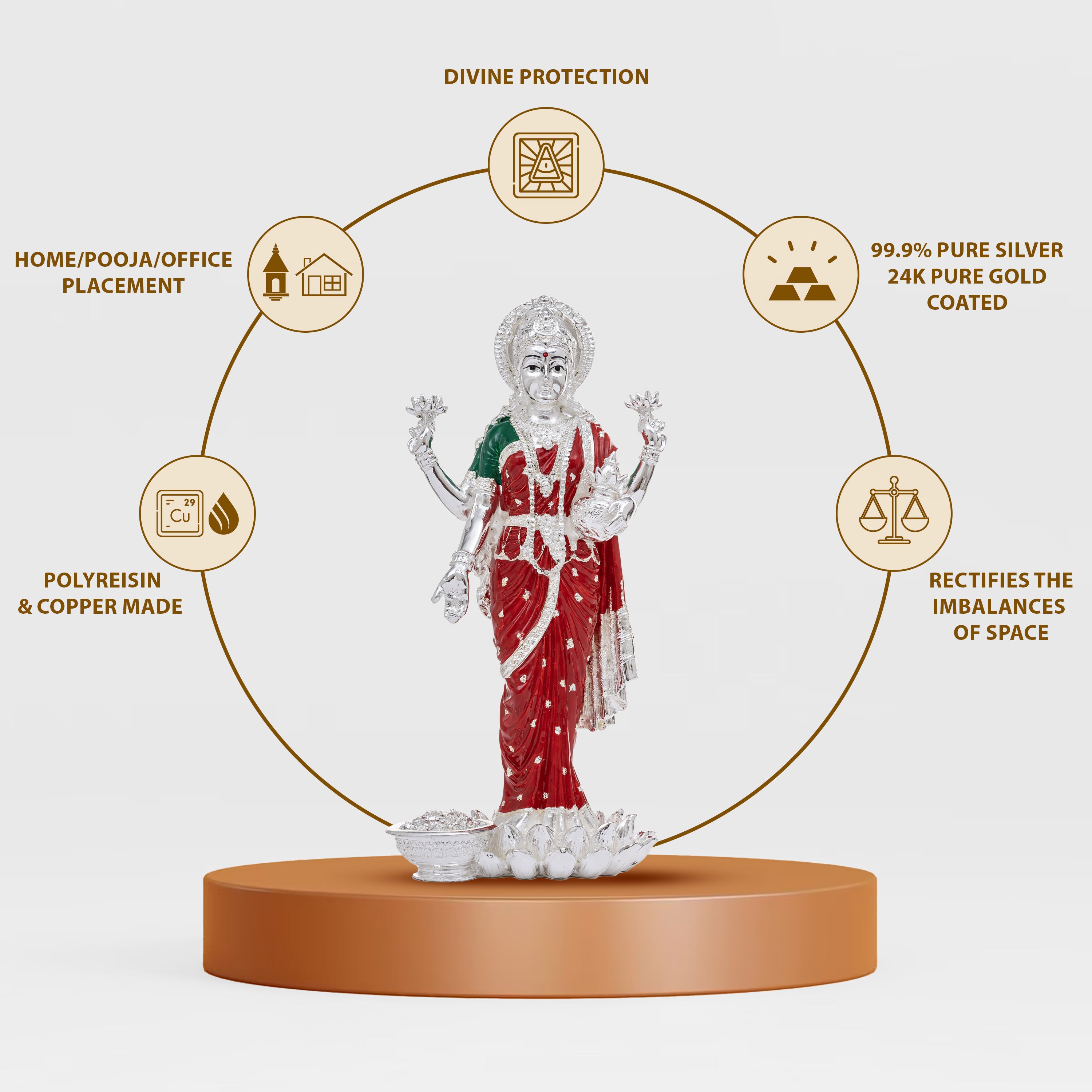 DIVINE PROTECTION

HOME/POOJA/OFFICE PLACEMENT

99.9% PURE SILVER 24K PURE GOLD COATED

29
Cu

POLYREISIN & COPPER MADE

RECTIFIES THE IMBALANCES OF SPACE