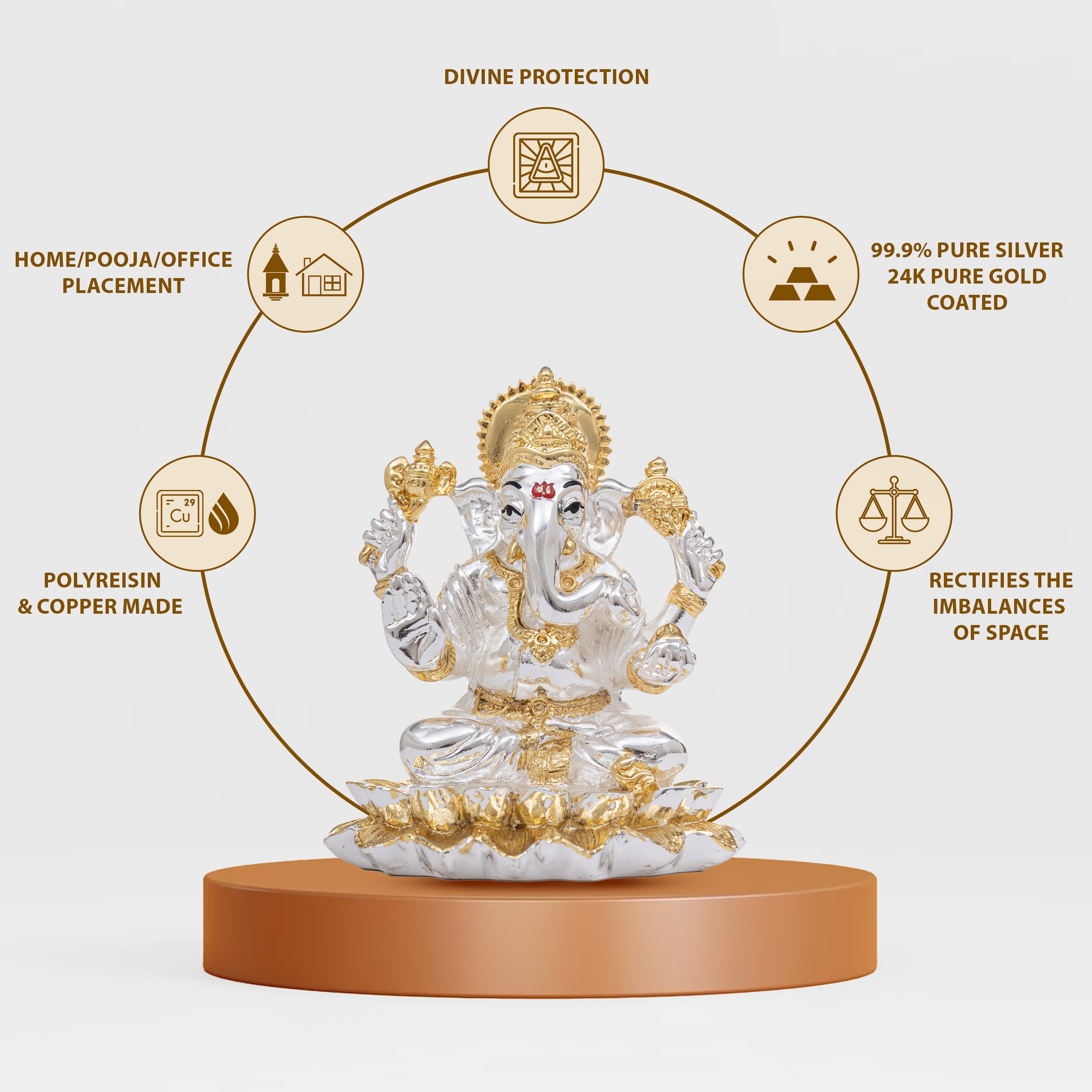 DIVINE PROTECTION

HOME/POOJA/OFFICE PLACEMENT

99.9% PURE SILVER 24K PURE GOLD COATED

29
Cu

POLYREISIN & COPPER MADE

RECTIFIES THE IMBALANCES OF SPACE