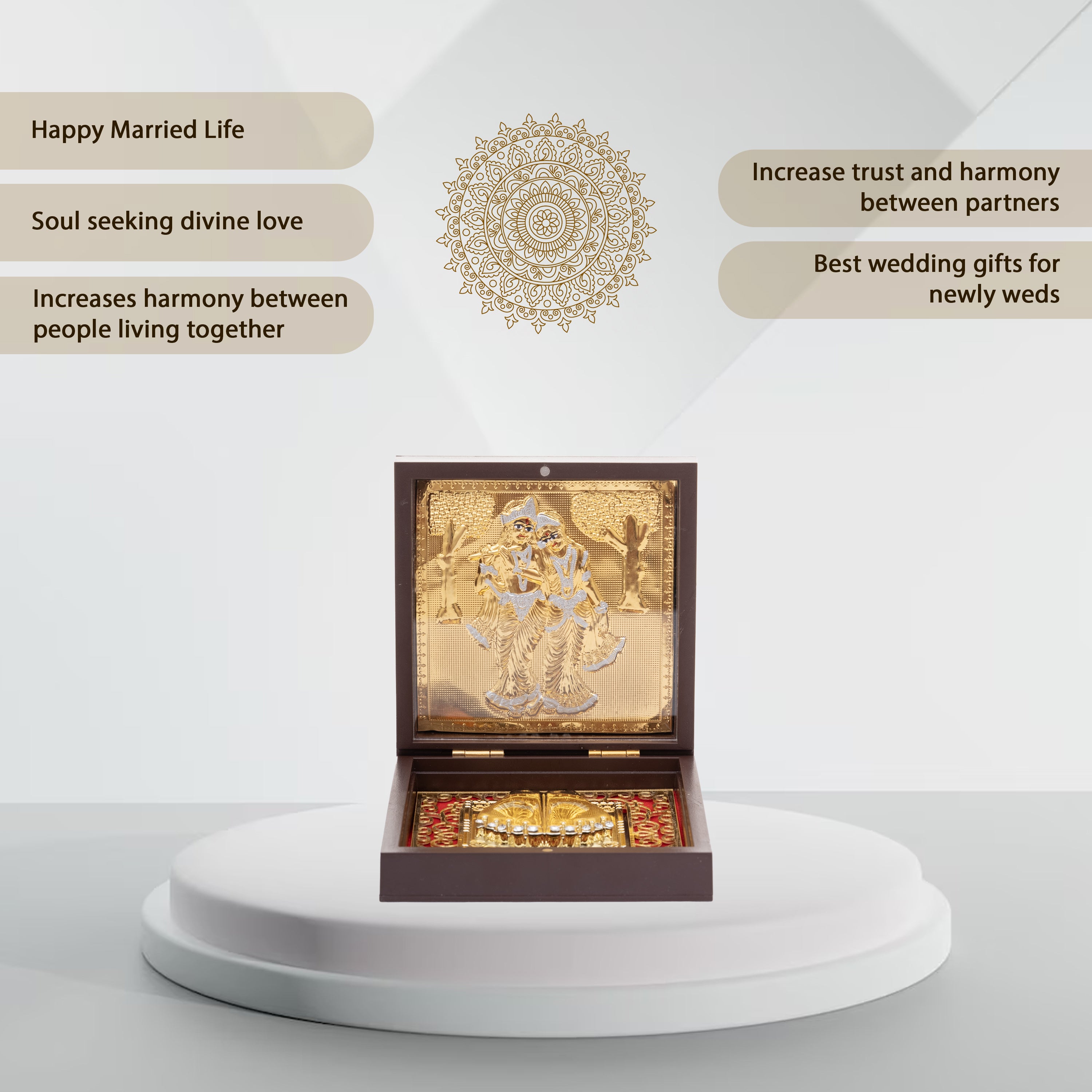 Happy Married Life

Soul seeking divine love

Increases harmony between people living together

Increase trust and harmony between partners

Best wedding gifts for newly weds