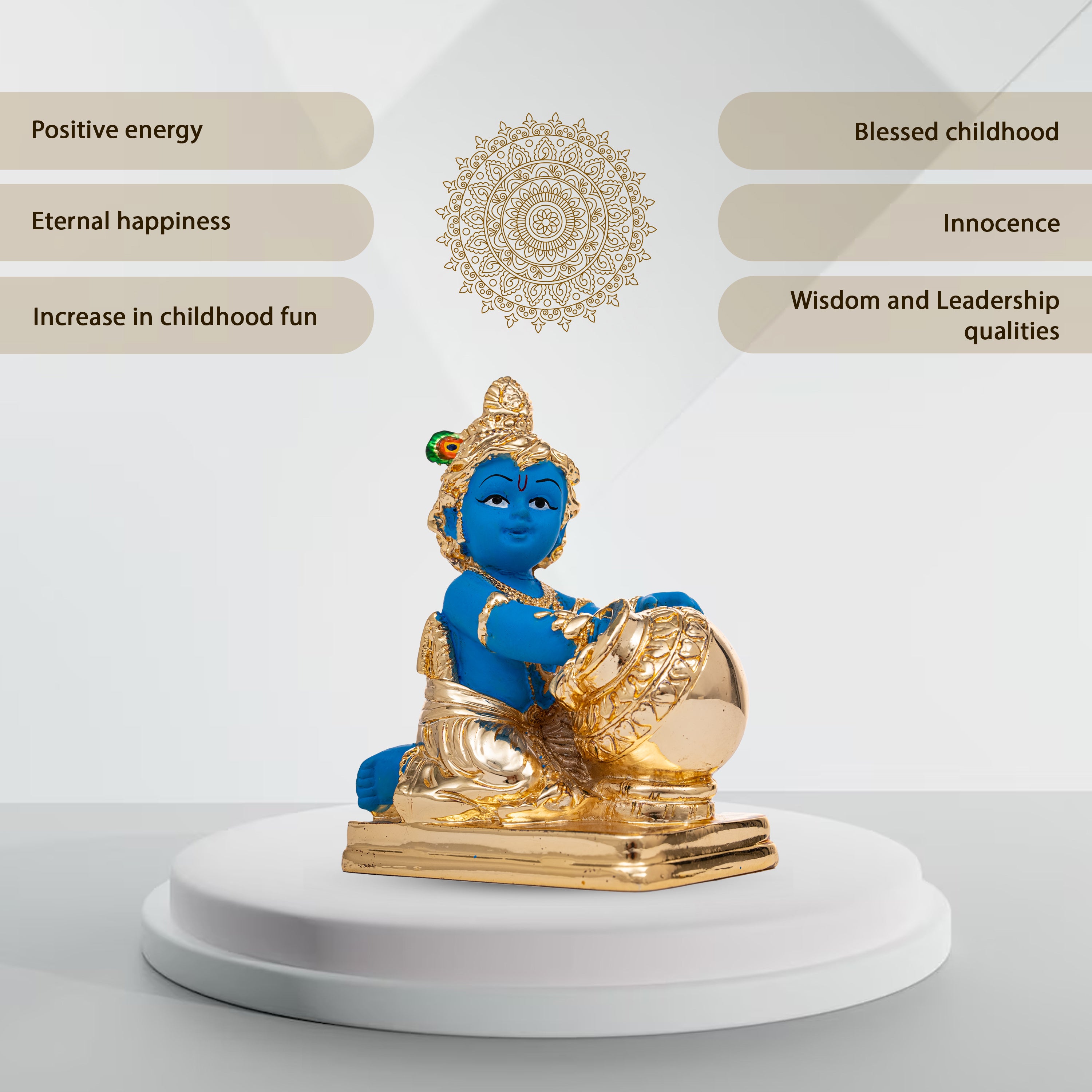 Positive energy

Eternal happiness

Increase in childhood fun

Blessed childhood

Innocence

Wisdom and Leadership qualities