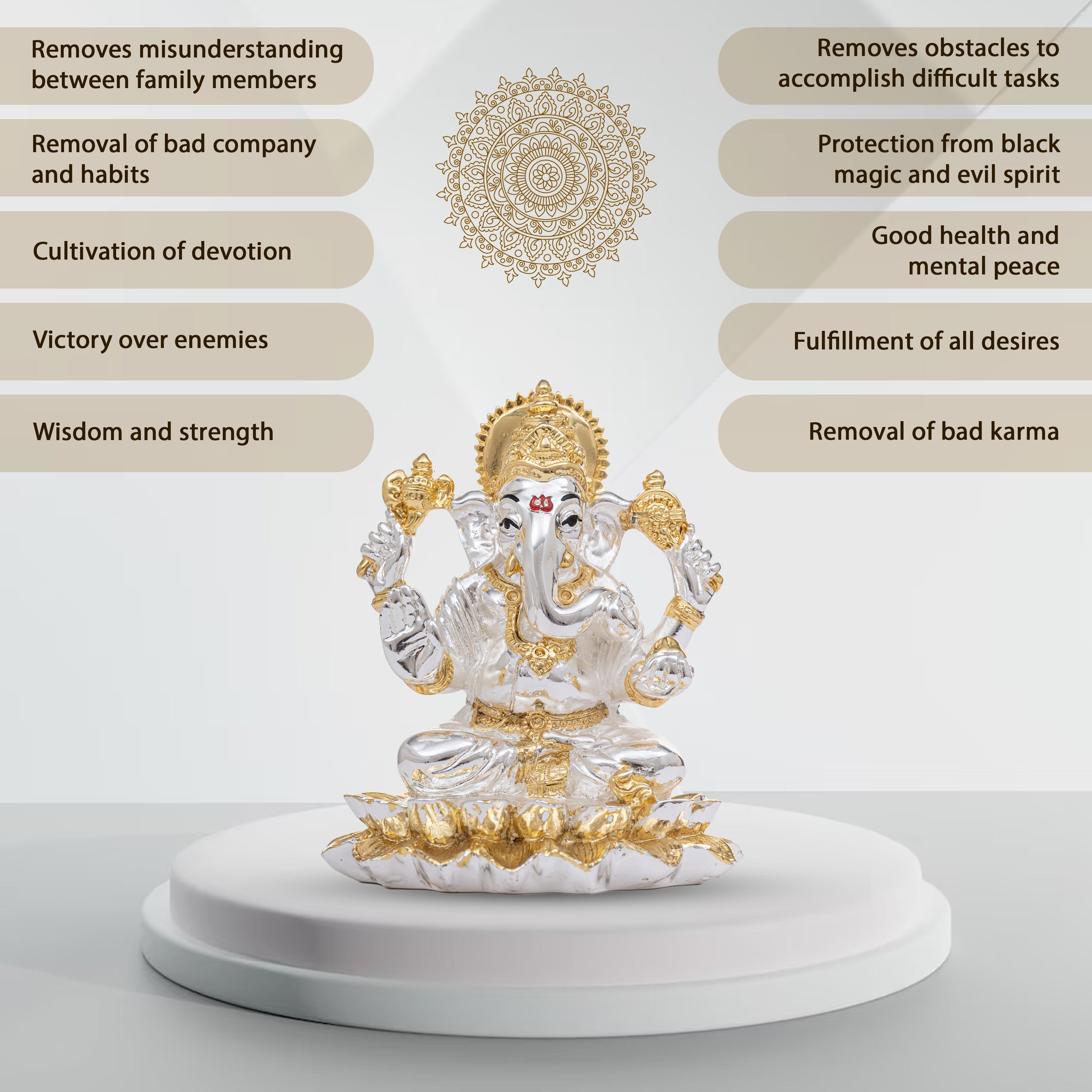 Removes misunderstanding between family members

Removal of bad company and habits

Cultivation of devotion

Victory over enemies

Wisdom and strength

Removes obstacles to accomplish difficult tasks

Protection from black magic and evil spirit

Good health and mental peace

Fulfillment of all desires

Removal of bad karma