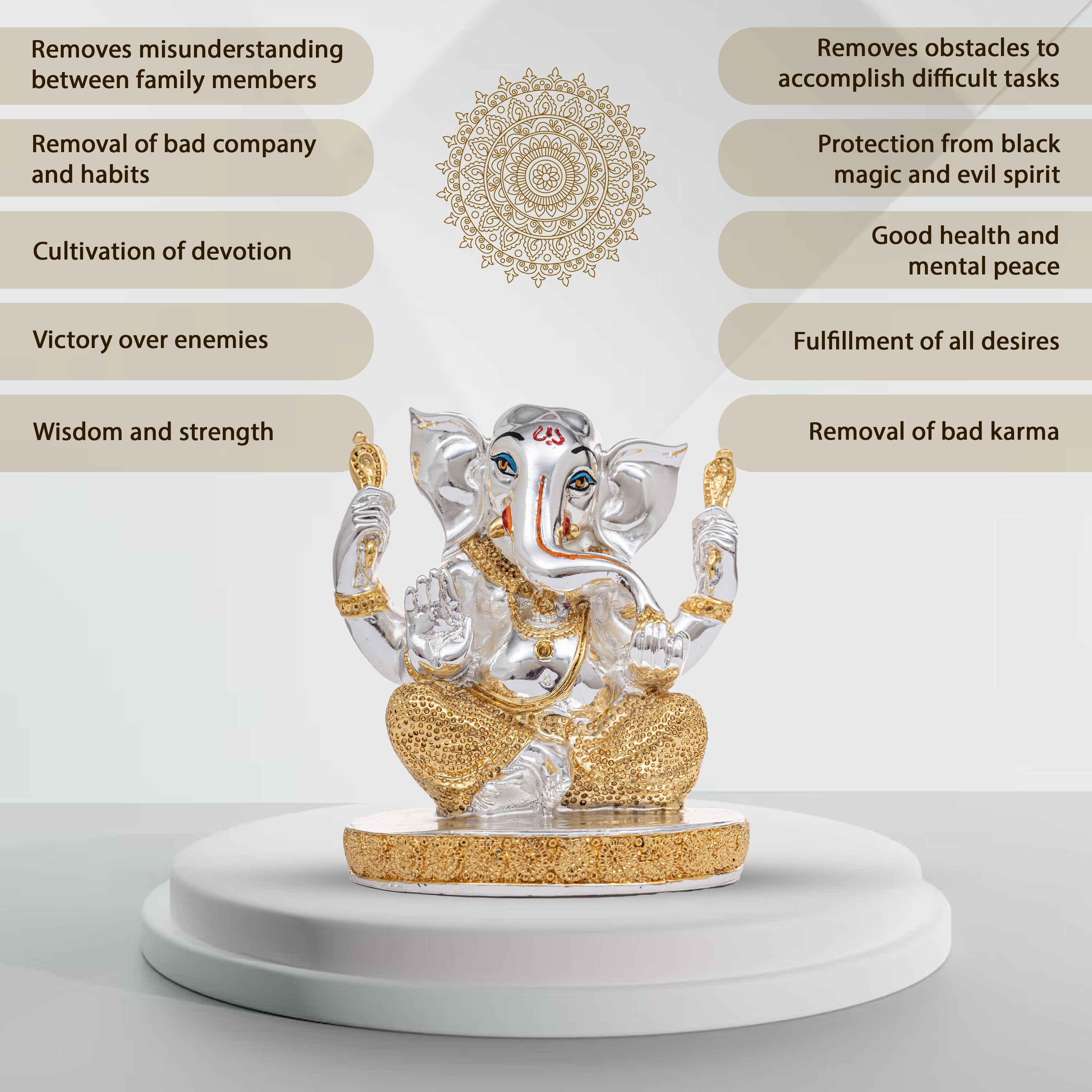 Removes misunderstanding between family members

Removal of bad company and habits

Cultivation of devotion

Victory over enemies

Wisdom and strength

Removes obstacles to accomplish difficult tasks

Protection from black magic and evil spirit

Good health and mental peace

Fulfillment of all desires

Removal of bad karma